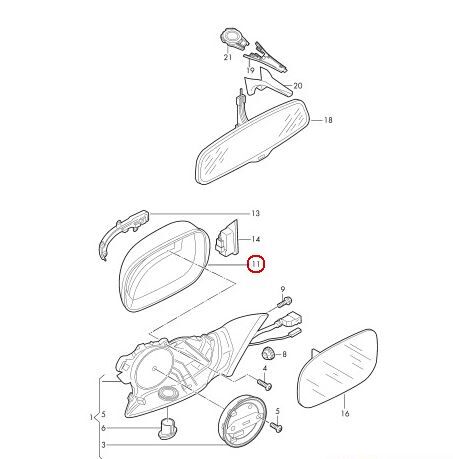 21
19
20
18
13
14
11
9
8
4
16
5
1
5
6
3