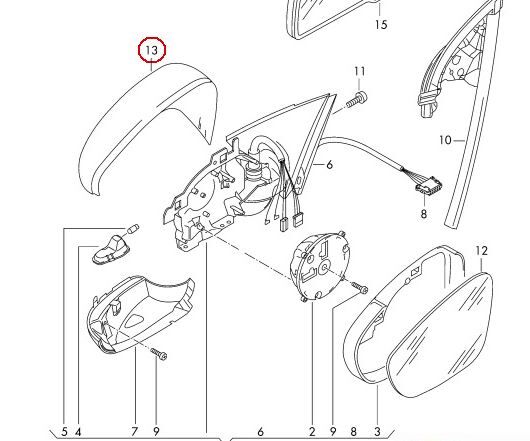 15
13
11
10
6
8
12
5 4 7 9
6 2 9 8 3