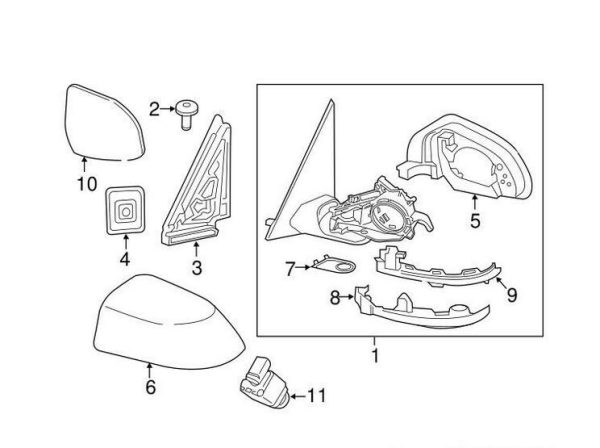 2
10
4
3
5
7
9
8
1
6
11