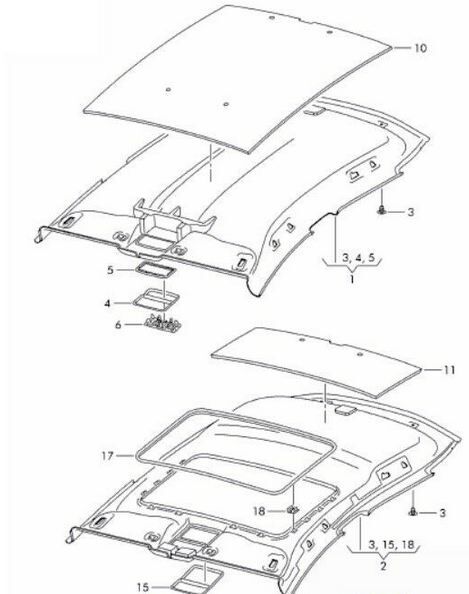 10

3

3, 4, 5
1

5

4

6

11

17

18

3

3, 15, 18
2

15