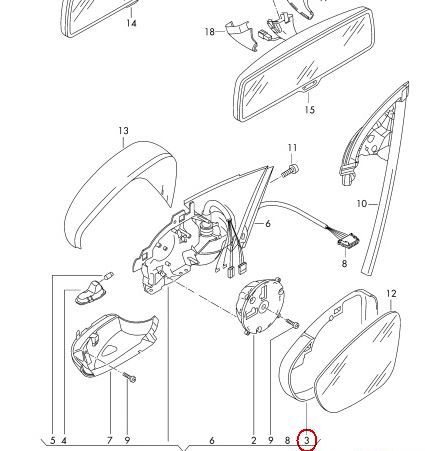 14
18
15
13
11
10
6
8
12
5 4 7 9 6 2 9 8 3