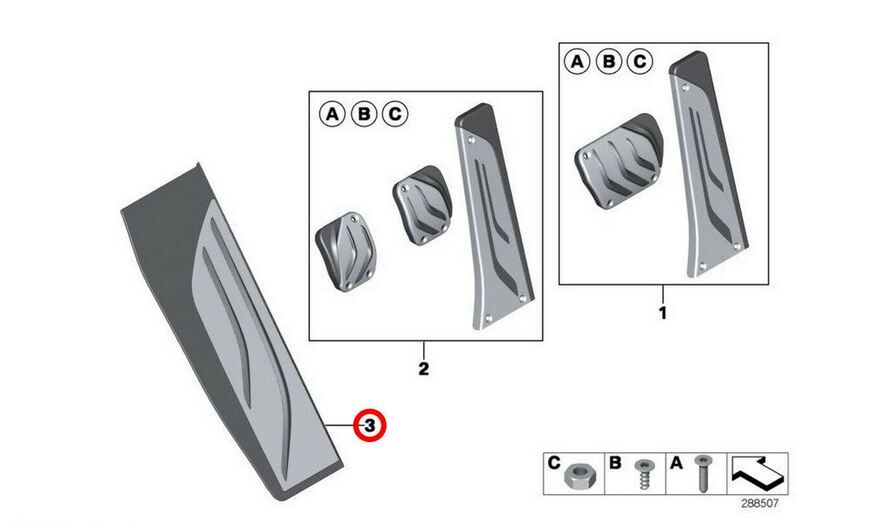 A B C

A B C

1

2

3

C B A

288507