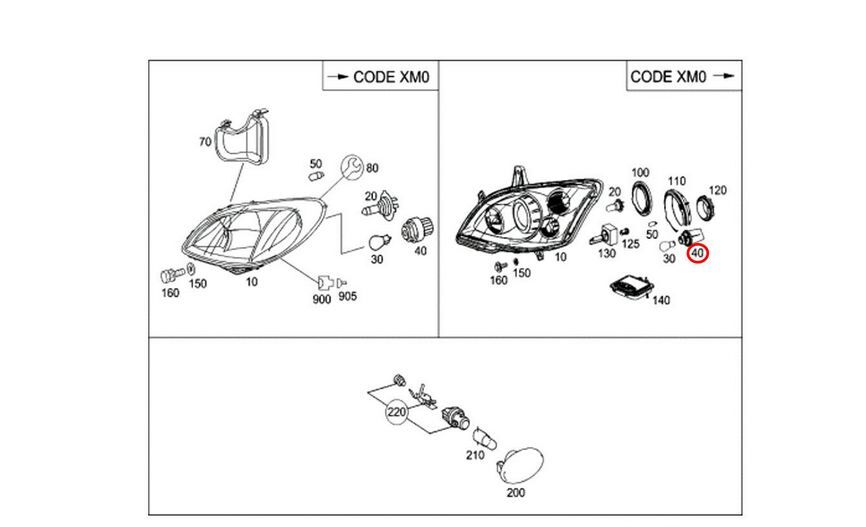 → CODE XM0

70

50

80

20

30

40

160

150

10

900

905

CODE XM0 →

100

110

120

20

50

130

125

30

40

160

150

10

140

220

210

200