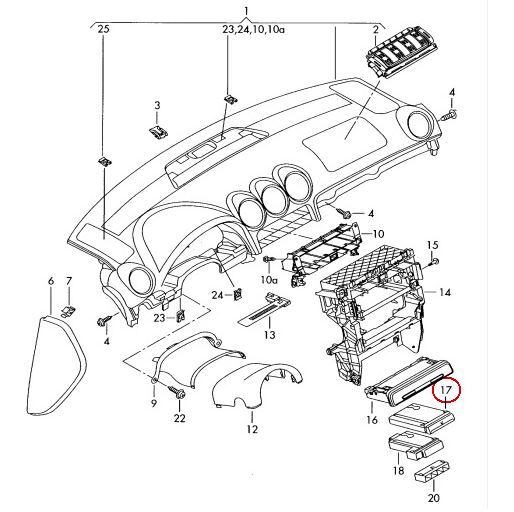 1
25
23,24,10,10a
2
3
4
4
10
15
10a
14
6
7
24
23
13
4
9
22
12
16
17
18
20