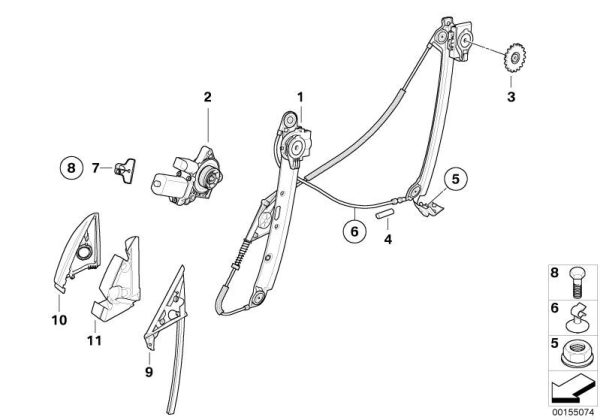 2
1
3
8
7
5
6
4
10
11
9
8
6
5
00155074