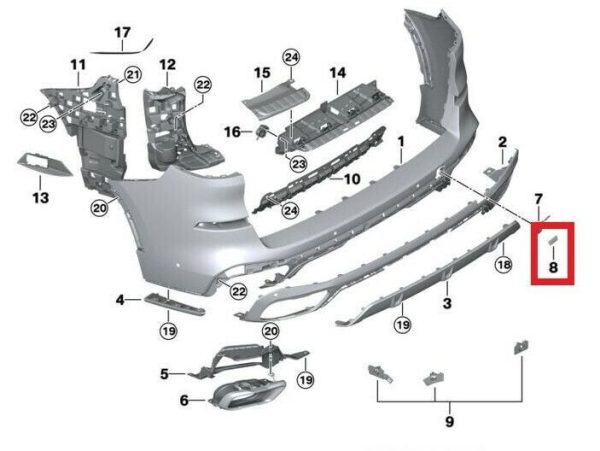 17
11
21
12
22
24
15
14
22
23
16
23
1
2
13
10
20
24
7
8
18
22
4
3
19
19
20
5
19
6
9