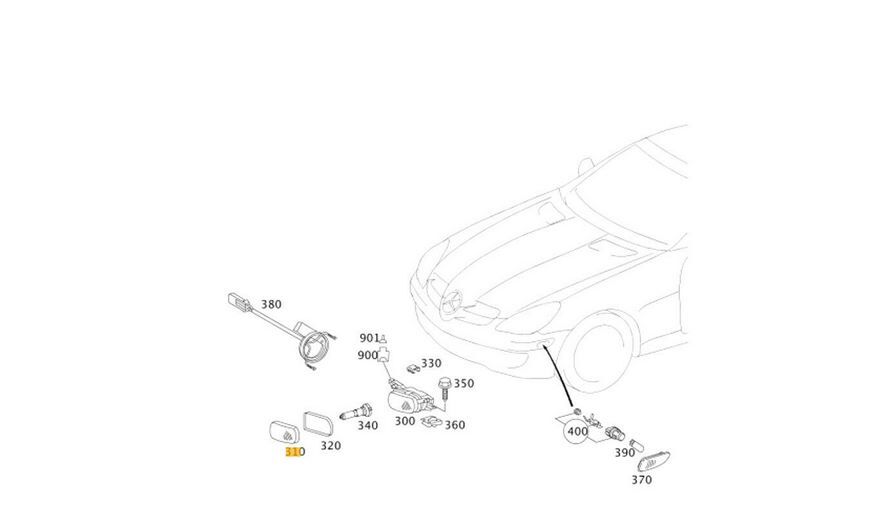 380
901
900
330
350
340
300
360
310
320
400
390
370