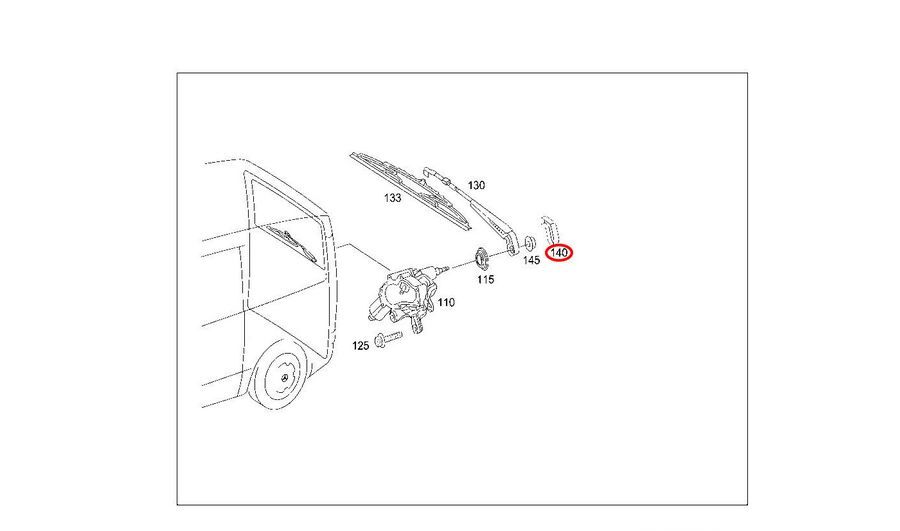 133
130
145
140
115
110
125