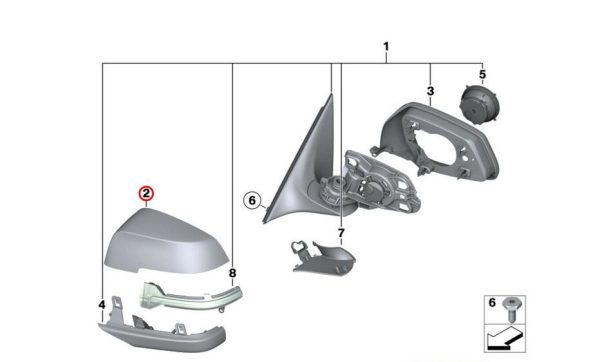 1
5
3
2
6
7
8
4
6