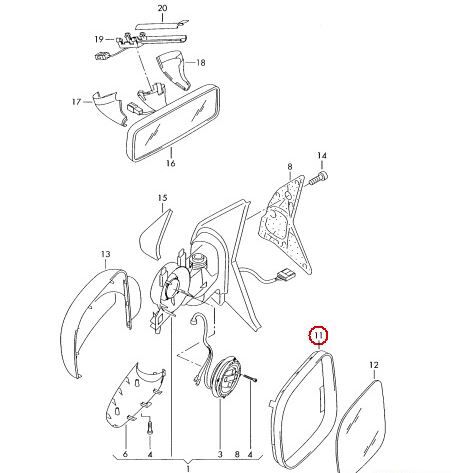 20
19
18
17
16
14
8
15
13
11
12
6
4
3
8
4
1