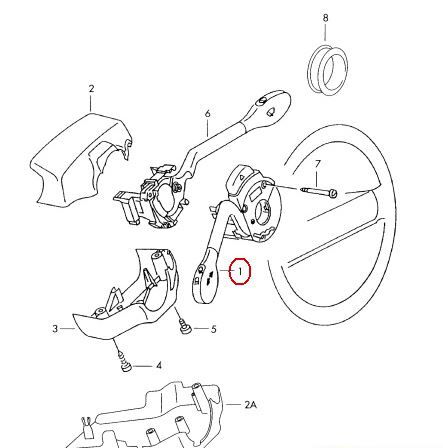 8
2
6
7
1
3
5
4
2A