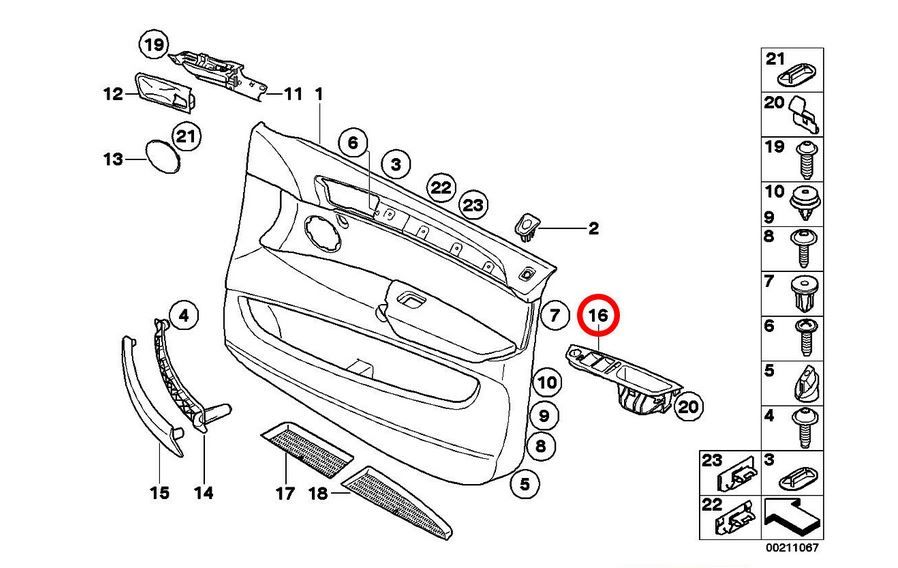 19
12
11
1
21
13
6
3
22
23
2
4
7
16
10
9
8
5
20
15
14
17
18

21
20
19
10
9
8
7
6
5
4
23
3
22

00211067