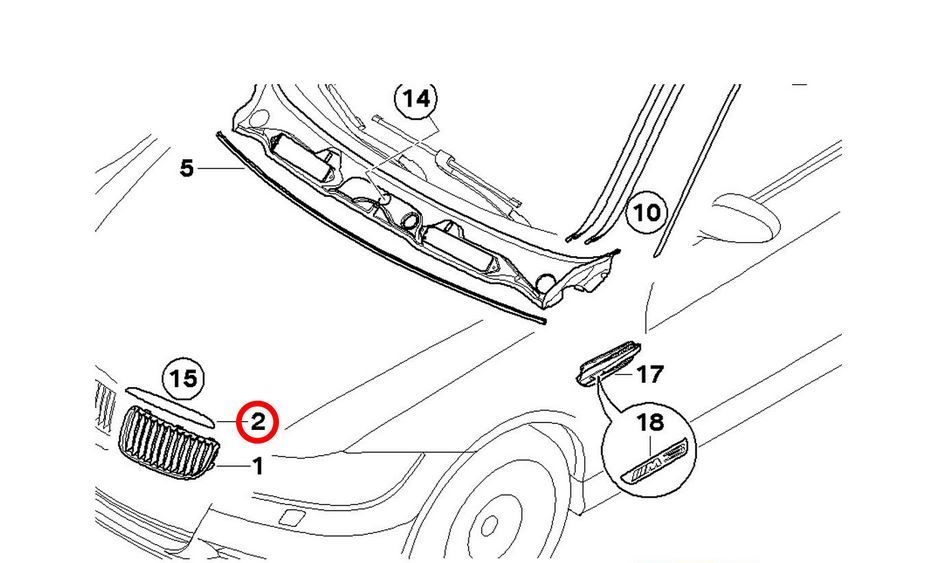 14
5
10
15
2
1
17
18