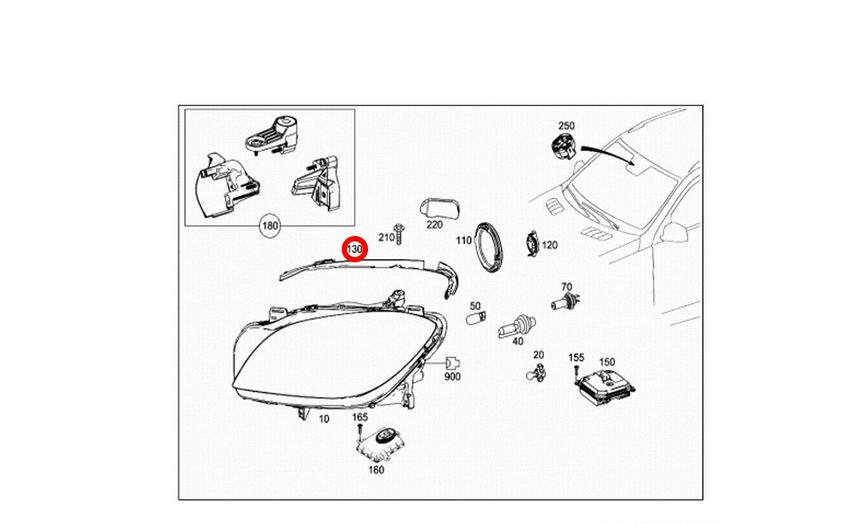 250
180
220
210
130
110
120
70
50
40
20
155
150
900
10
165
160