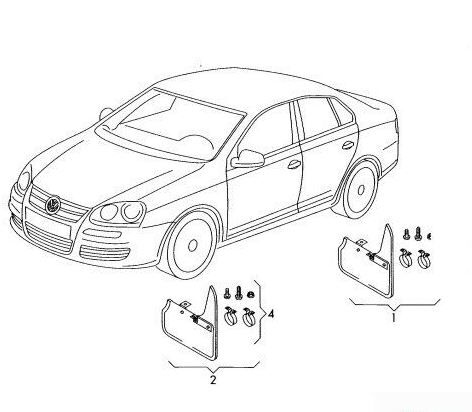 4
1
2