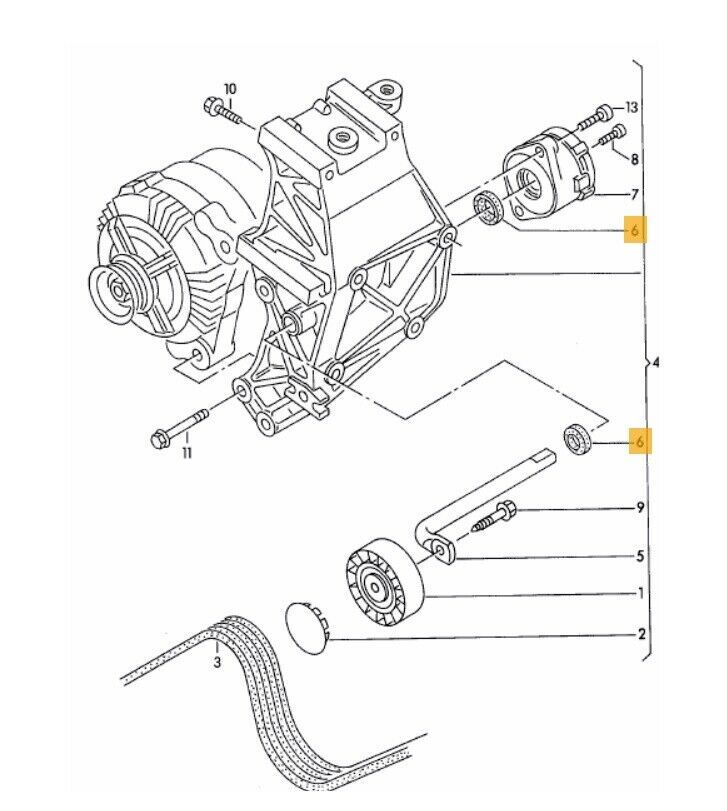 10
13
8
7
6
4
11
6
9
5
1
2
3