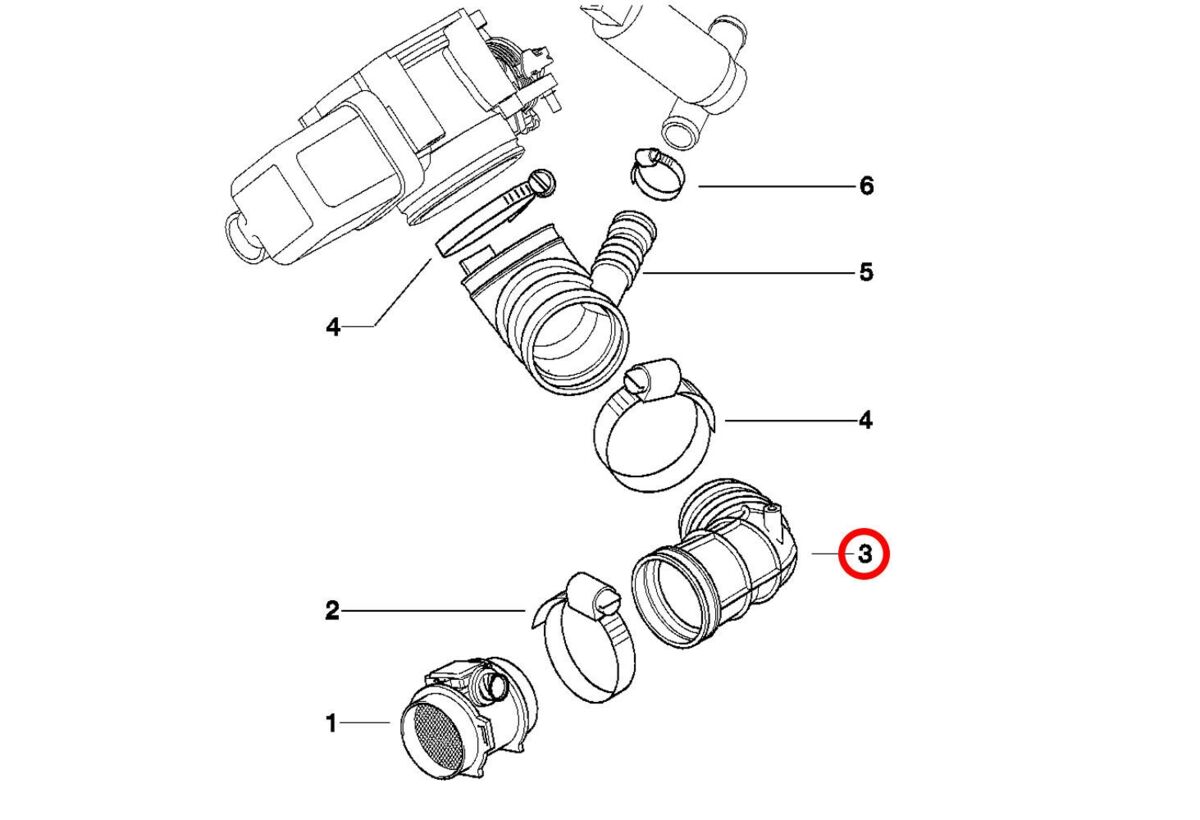 6
5
4
4
3
2
1