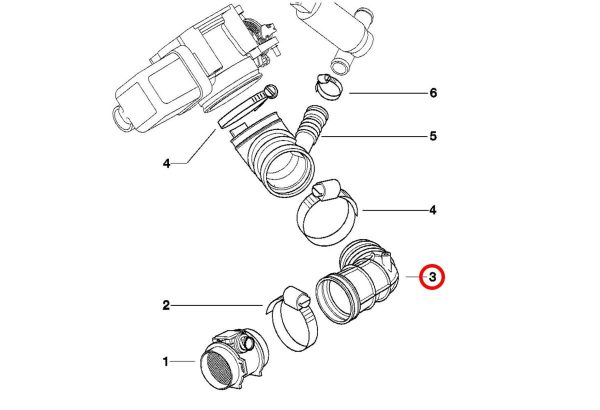 6
5
4
4
3
2
1