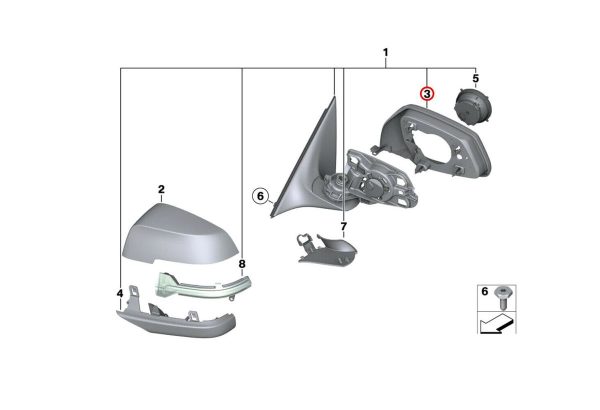 1
3
5
2
6
7
8
4
6