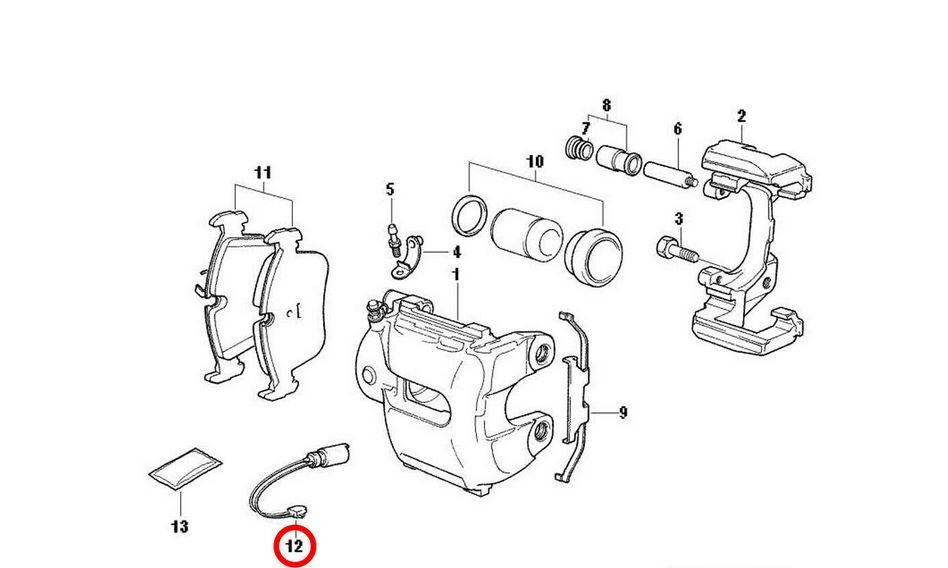 8
7
6
2
11
10
5
3
4
1
9
13
12