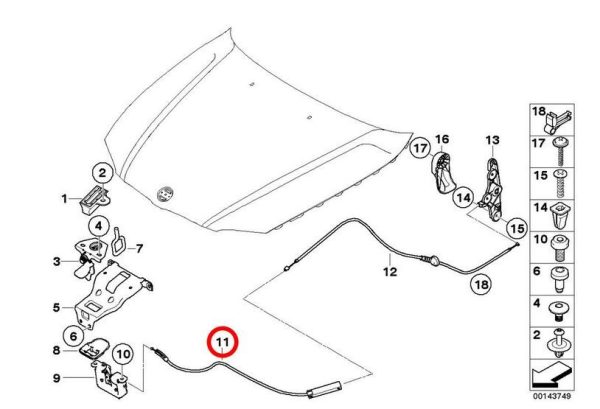 2
1
4
7
3
5
6
8
10
9
11
17
16
13
14
15
12
18
18
17
15
14
10
6
4
2
00143749