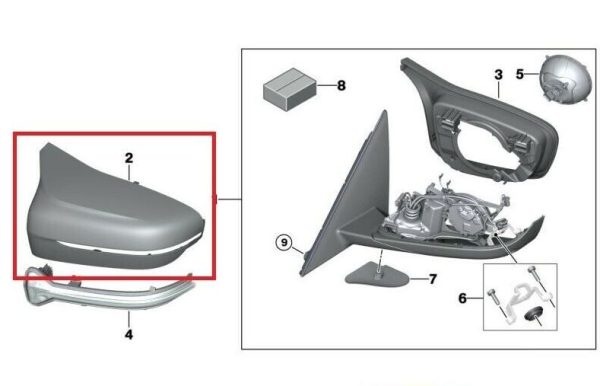 2
4
8
3
5
9
7
6