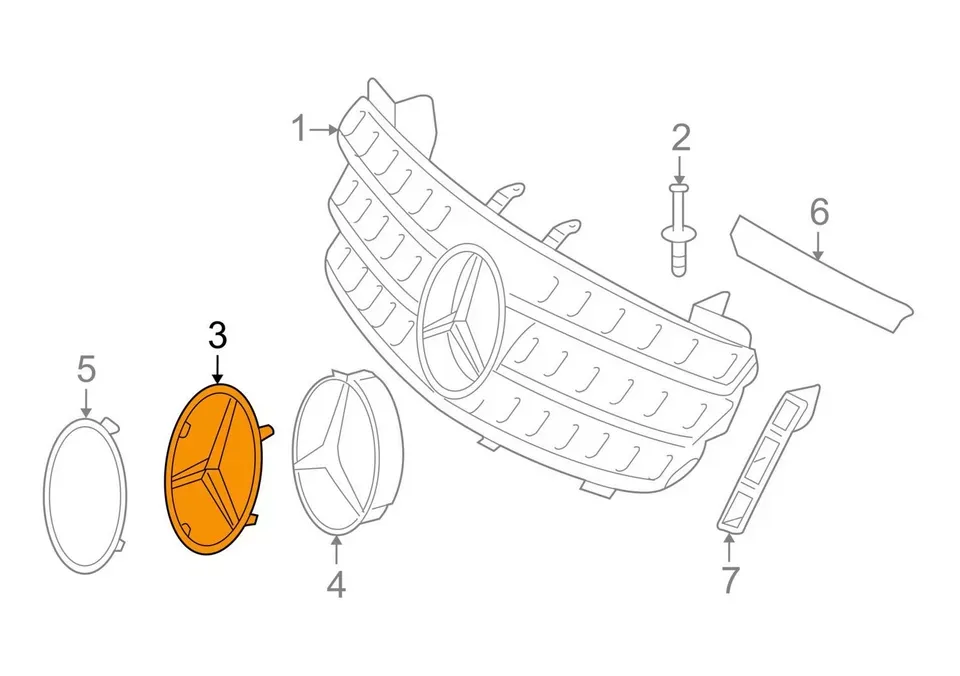 1
2
6
3
5
4
7