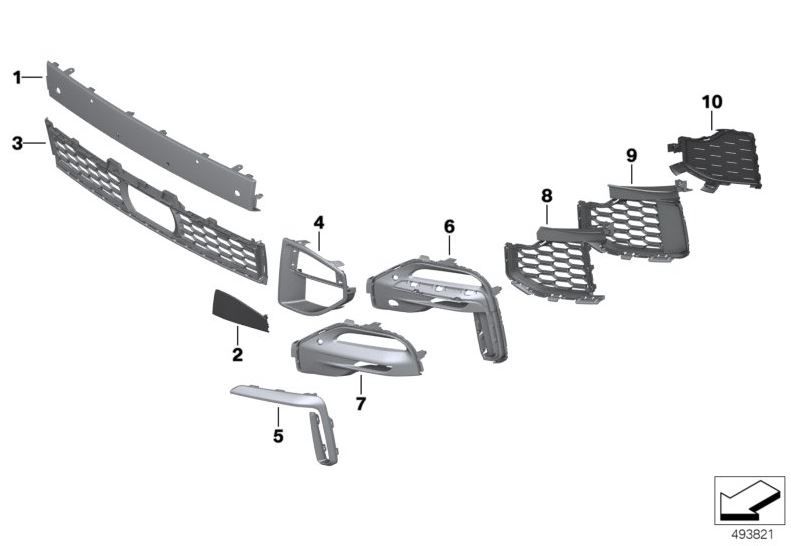 1
3
10
9
8
4
6
2
7
5
493821