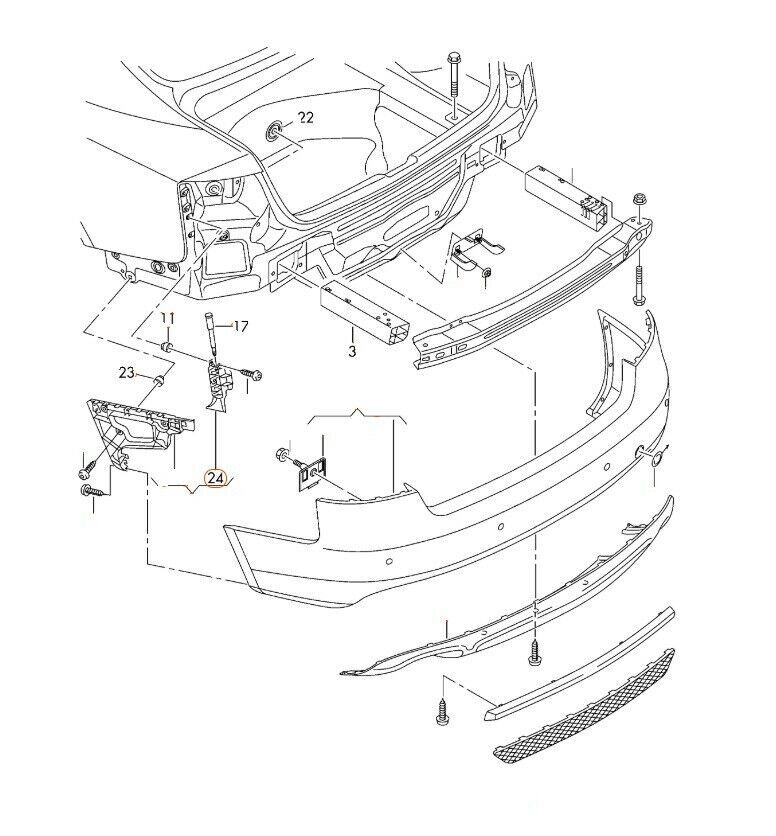 22
11
17
3
23
24