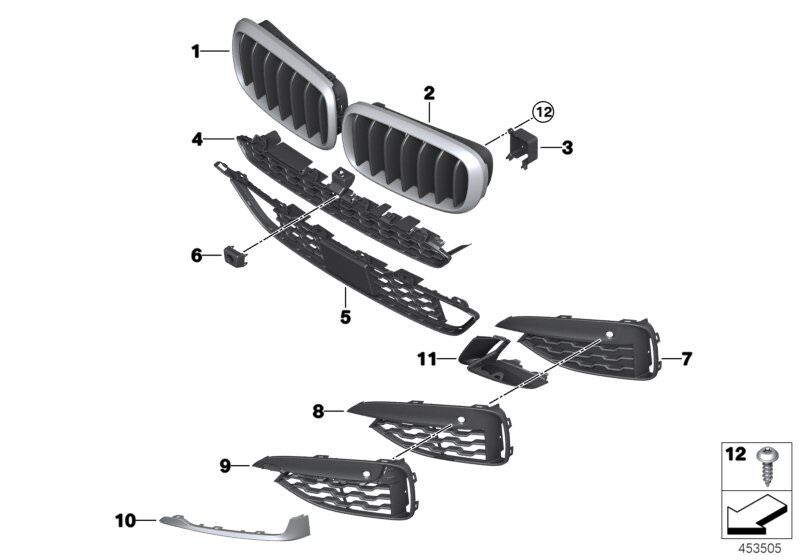 1
2
12
3
4
6
5
11
7
8
9
10
12
453505