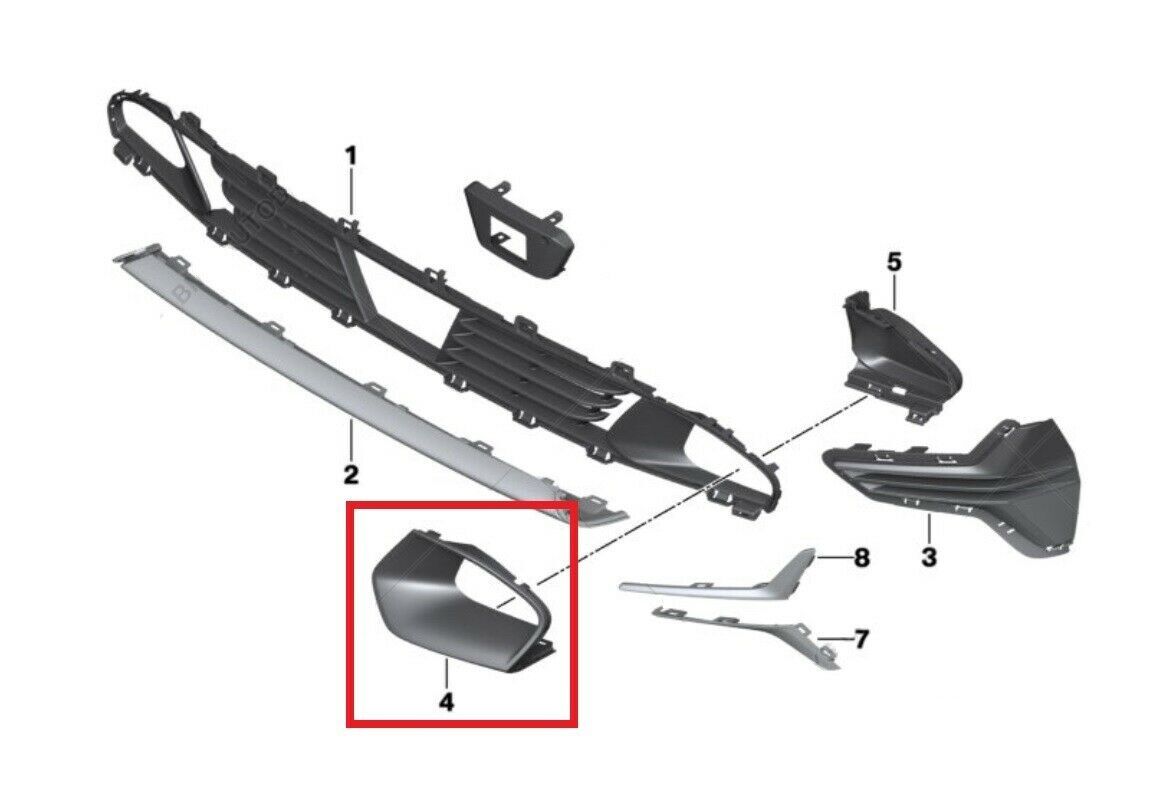 1
5
2
3
8
7
4