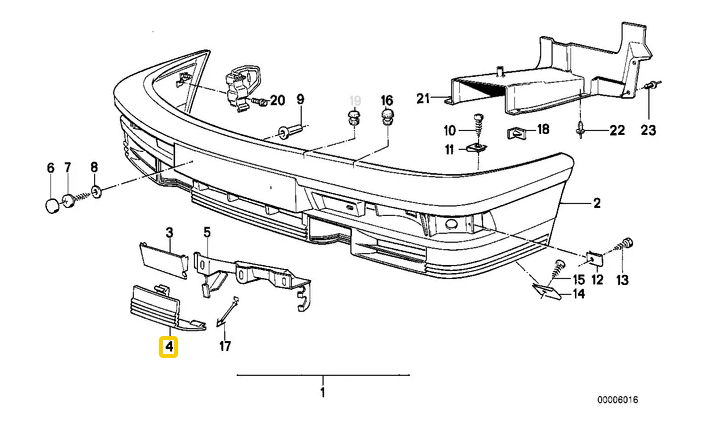 20
9
19
16
21
10
18
22
23
11
6
7
8
2
3
5
15
12
13
14
4
17
1
00006016