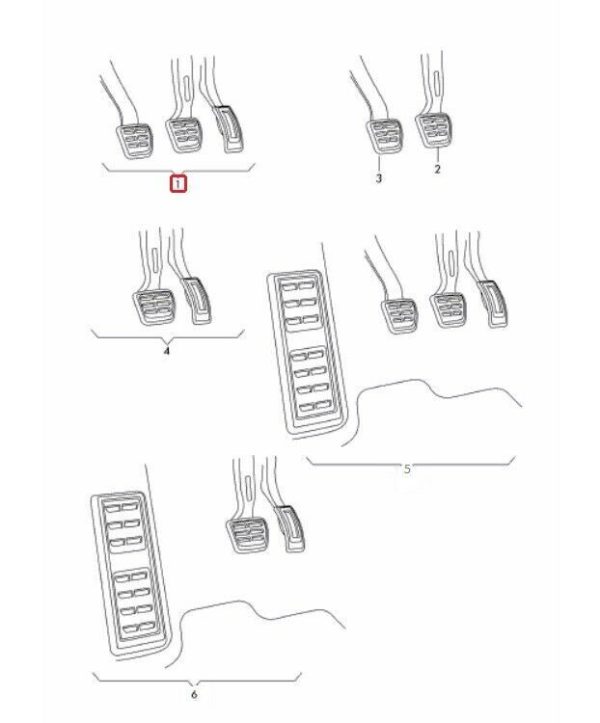 1
3
2
4
5
6