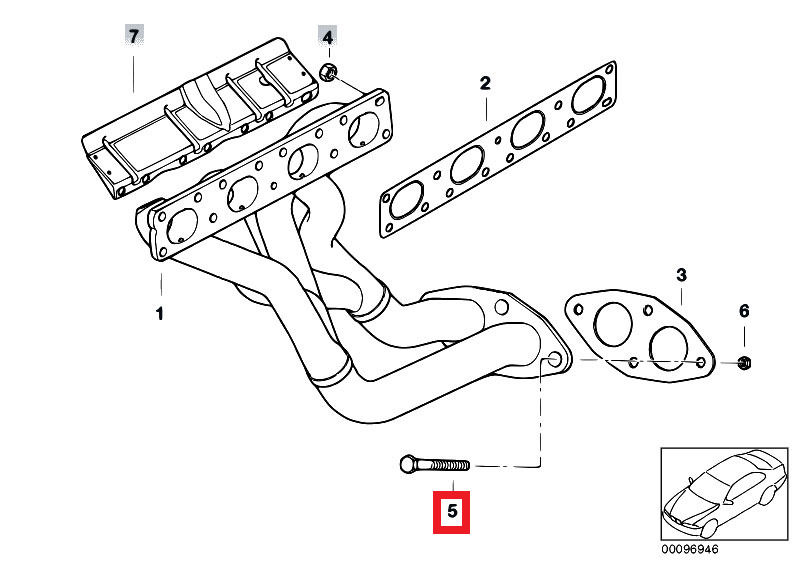 7
4
2
1
3
6
5
00096946