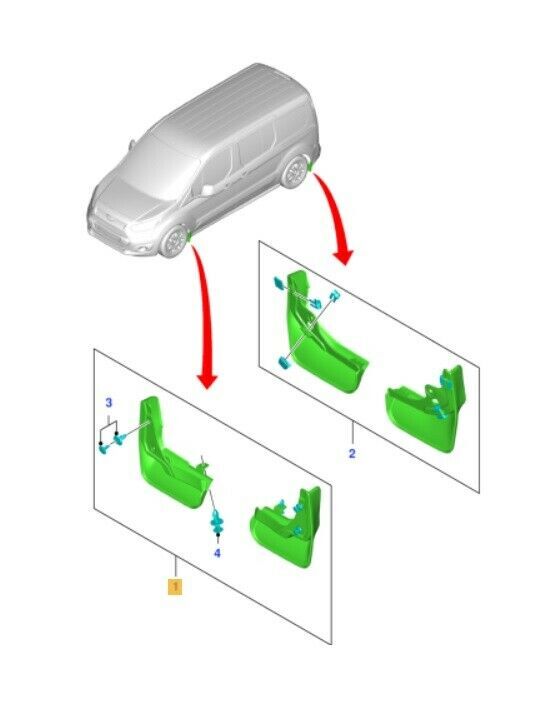 2

3

4

1