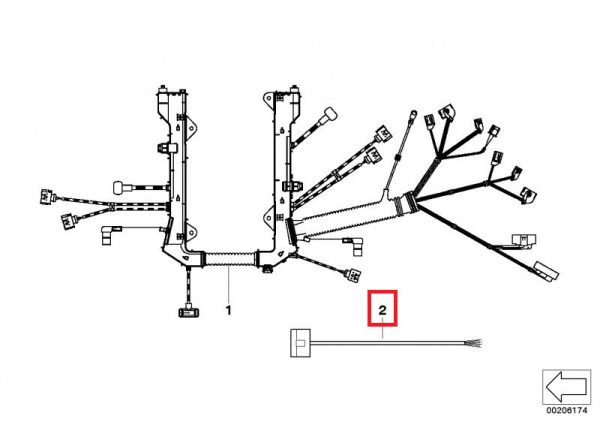 1

2

00206174