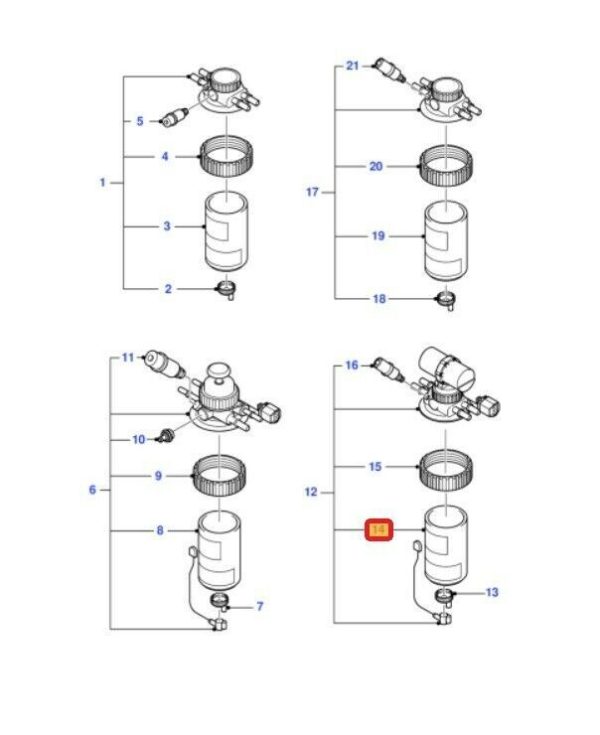 5
4
1
3
2
21
20
17
19
18
11
10
9
6
8
7
16
15
12
14
13