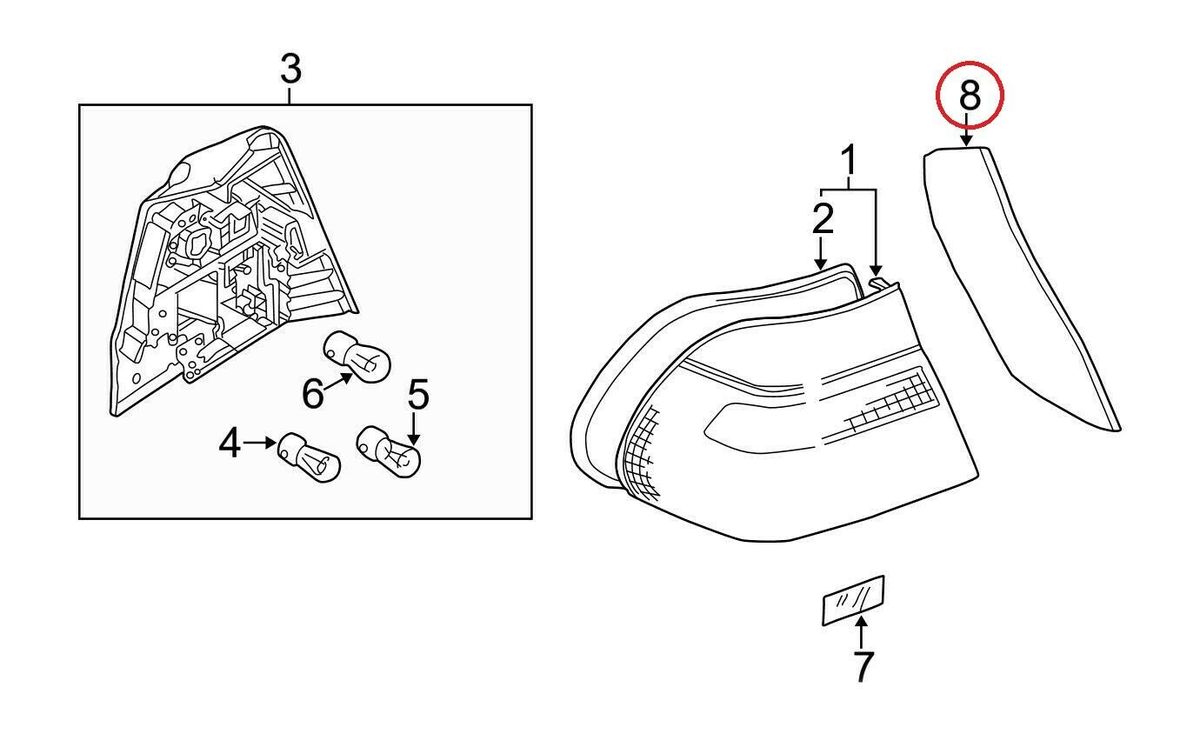 3
8
1
2
6
5
4
7