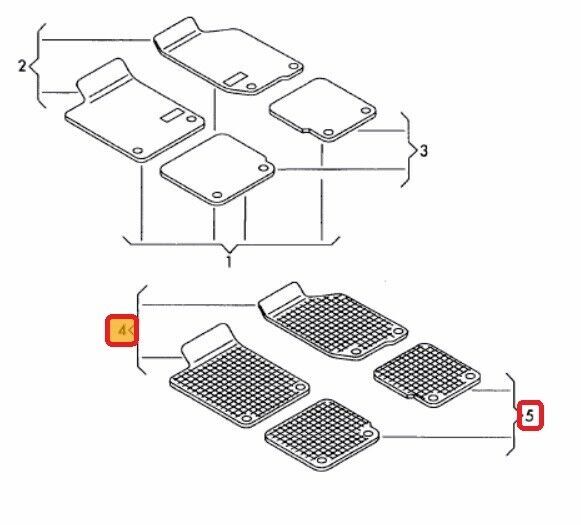 2
3
1
4
5