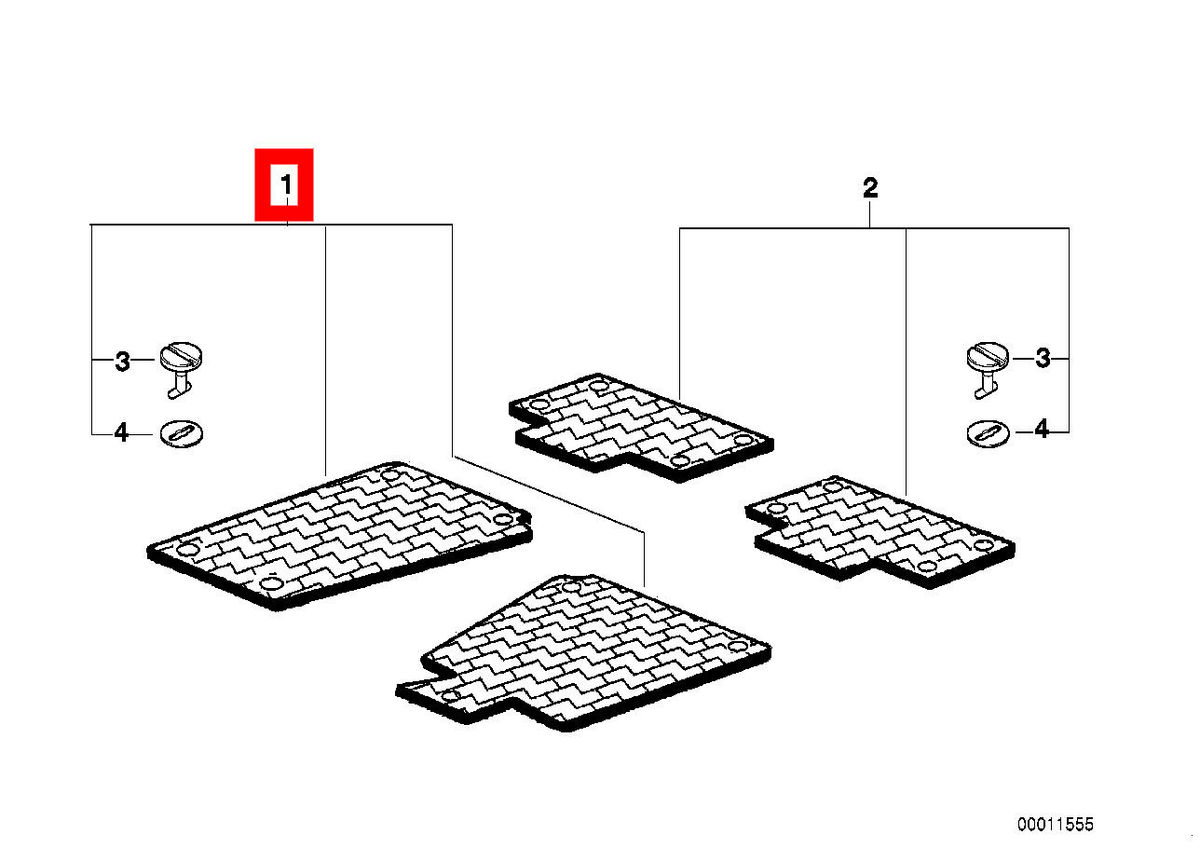 1
2
3
4
3
4
00011555