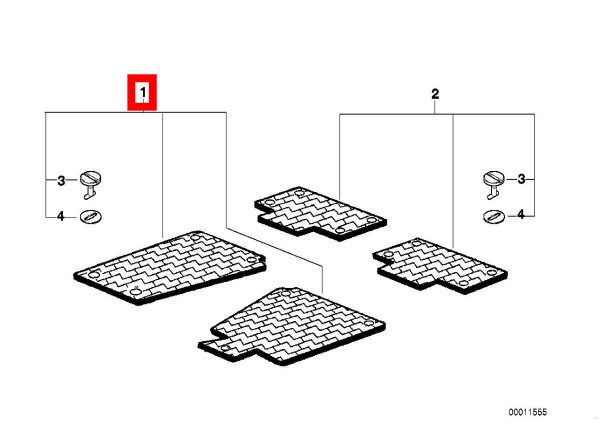 1
2
3
4
3
4
00011555