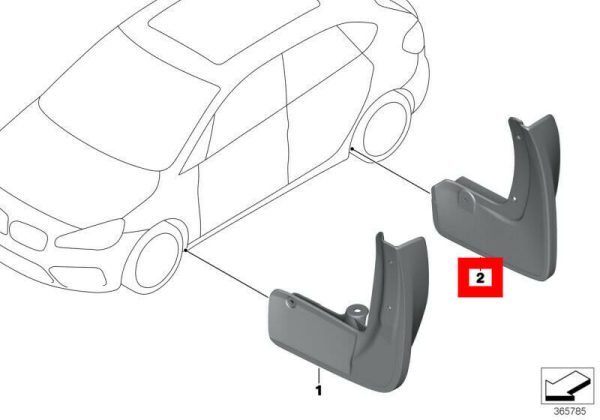 2

1

365785