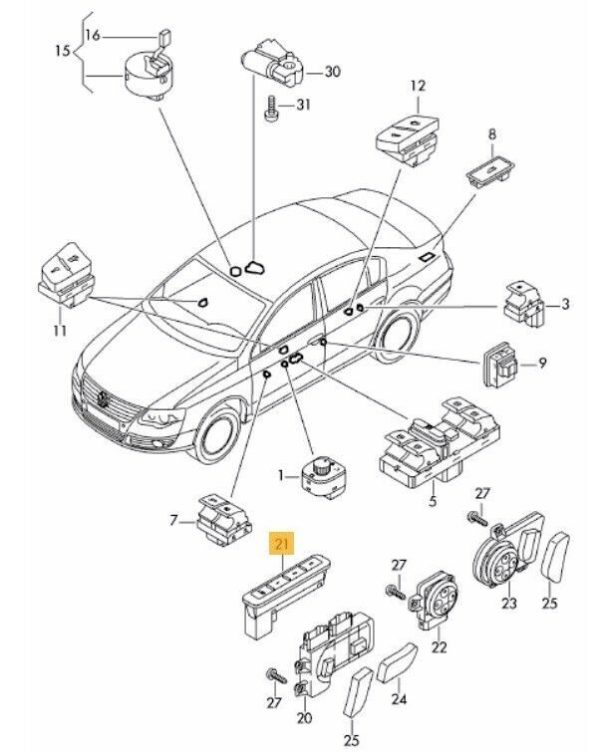 16
15
30
31
12
8
11
3
9
1
5
7
27
21
27
23
25
22
27
20
24
25