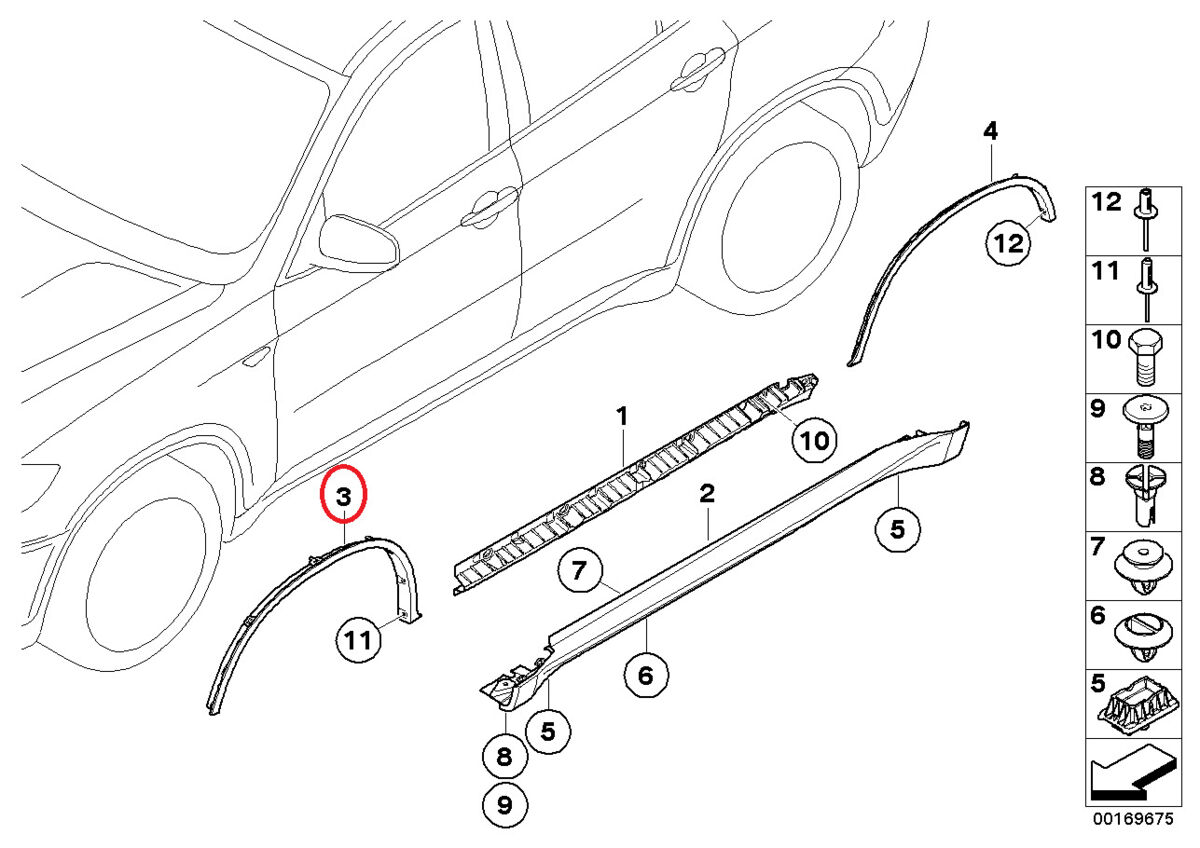 4
12
1
10
3
2
5
7
11
6
5
8
9
12
11
10
9
8
7
6
5
00169675