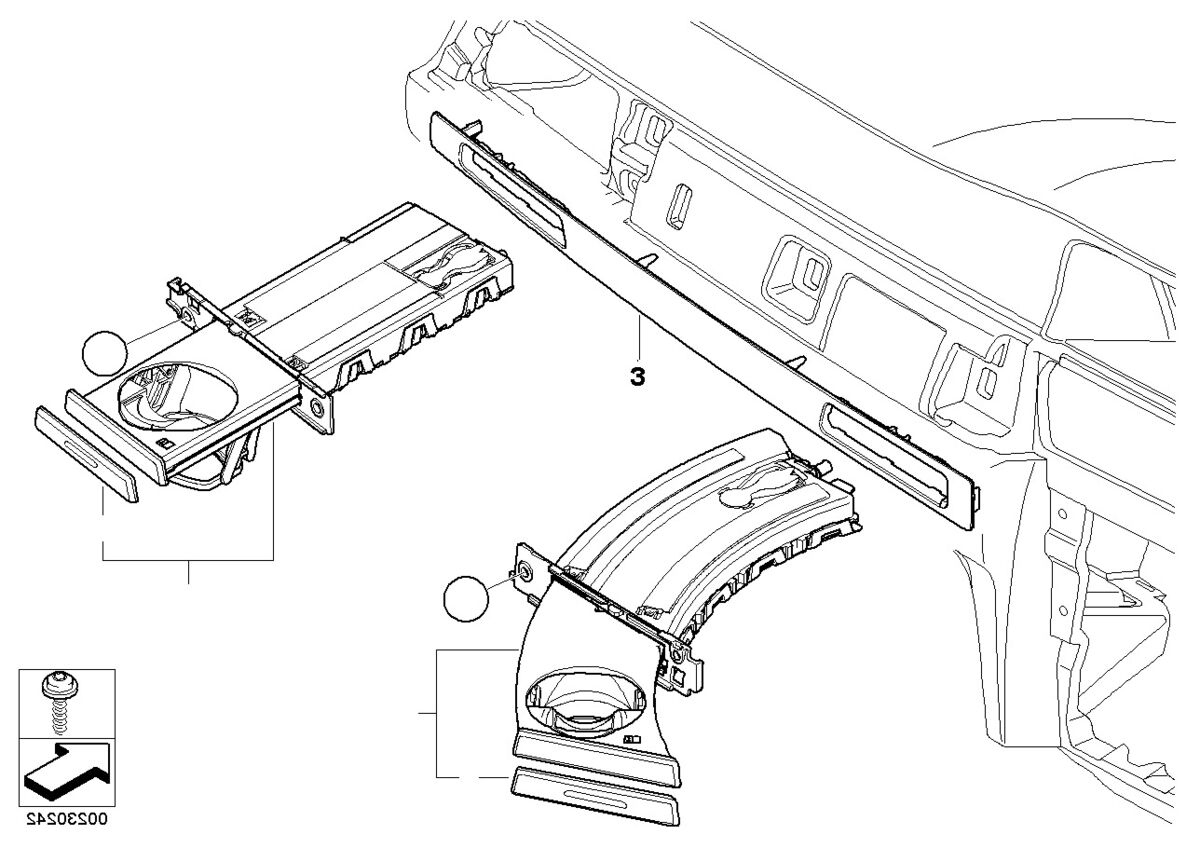 3

00230242