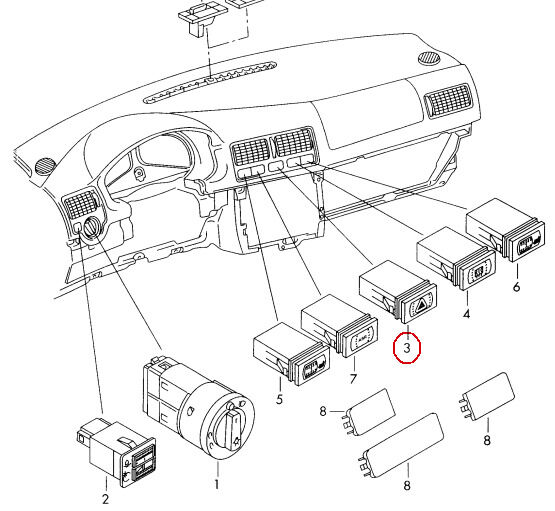 6
4
3
7
5
8
8
8
1
2