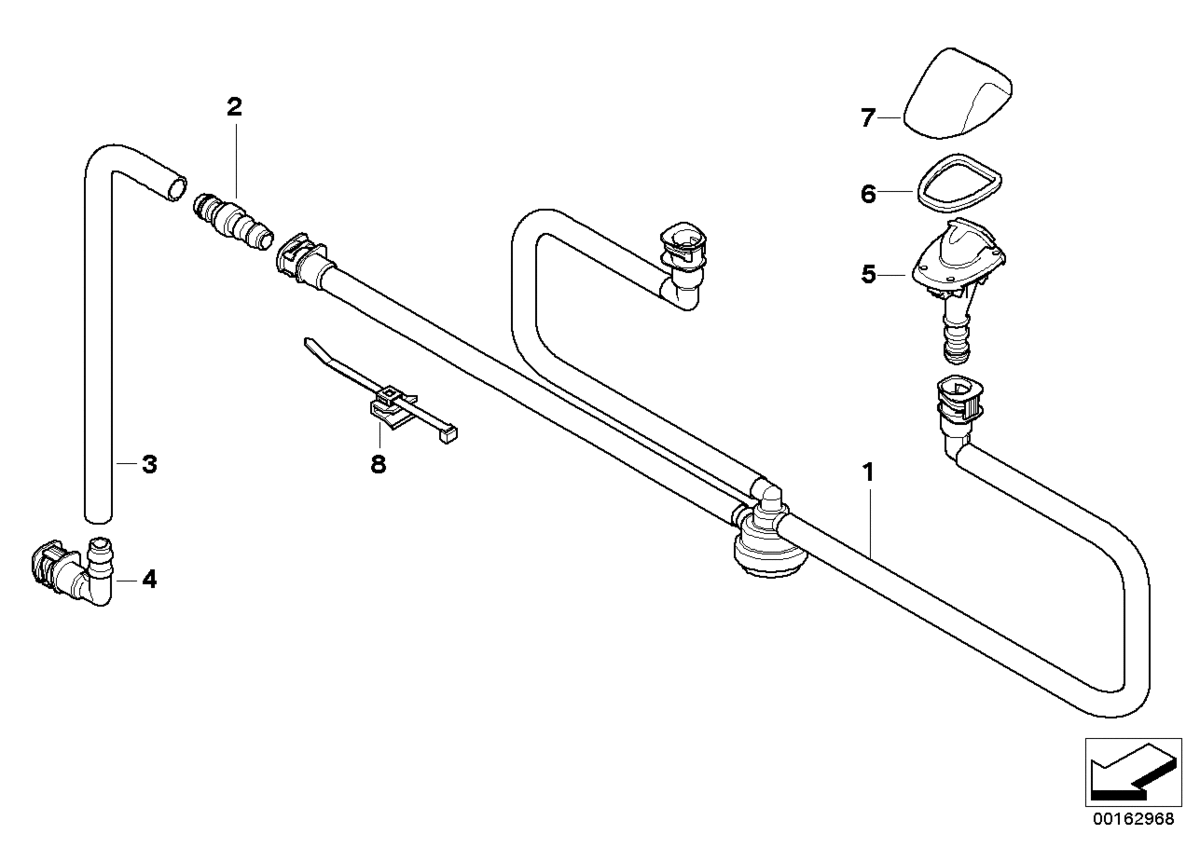 2
7
6
5
3
8
1
4
00162968