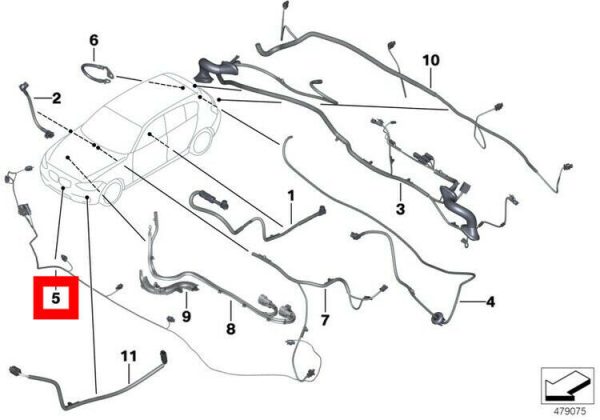 6
2
10
1
3
5
9
8
7
4
11
479075