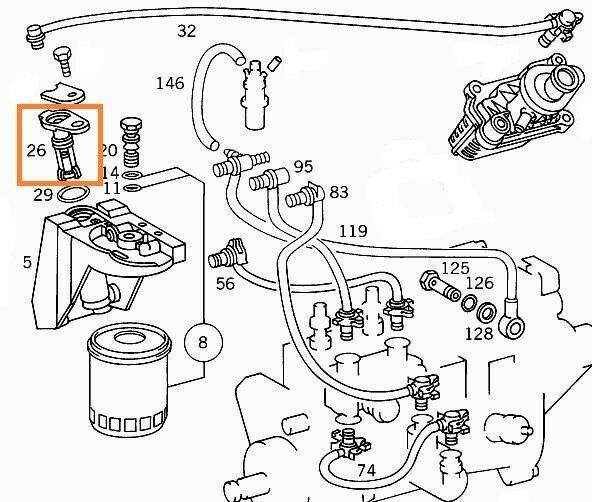 32
146
26
20
14
11
29
95
83
119
5
56
125
126
128
8
74