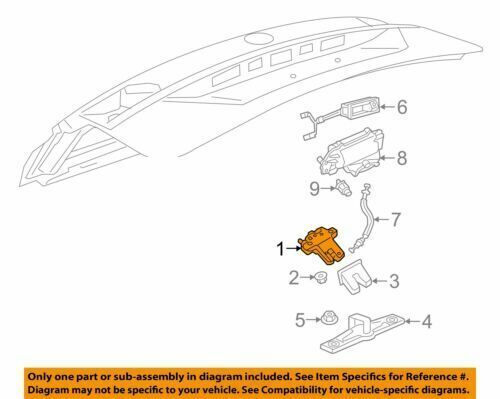 6
8
9
7
1
2
3
5
4

Only one part or sub-assembly in diagram included. See Item Specifics for Reference #. Diagram may not be specific to your vehicle. See Compatibility for vehicle-specific diagrams.